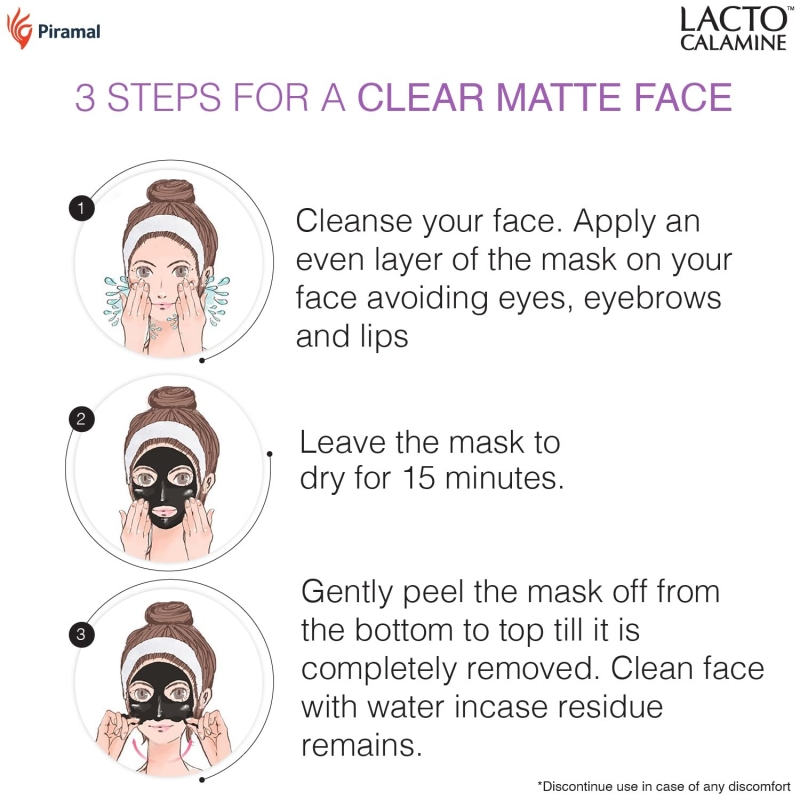 Piramal

LACTO™
CALAMINE

3 STEPS FOR A CLEAR MATTE FACE

1

Cleanse your face. Apply an even layer of the mask on your face avoiding eyes, eyebrows and lips

2

Leave the mask to dry for 15 minutes.

3

Gently peel the mask off from the bottom to top till it is completely removed. Clean face with water incase residue remains.

*Discontinue use in case of any discomfort